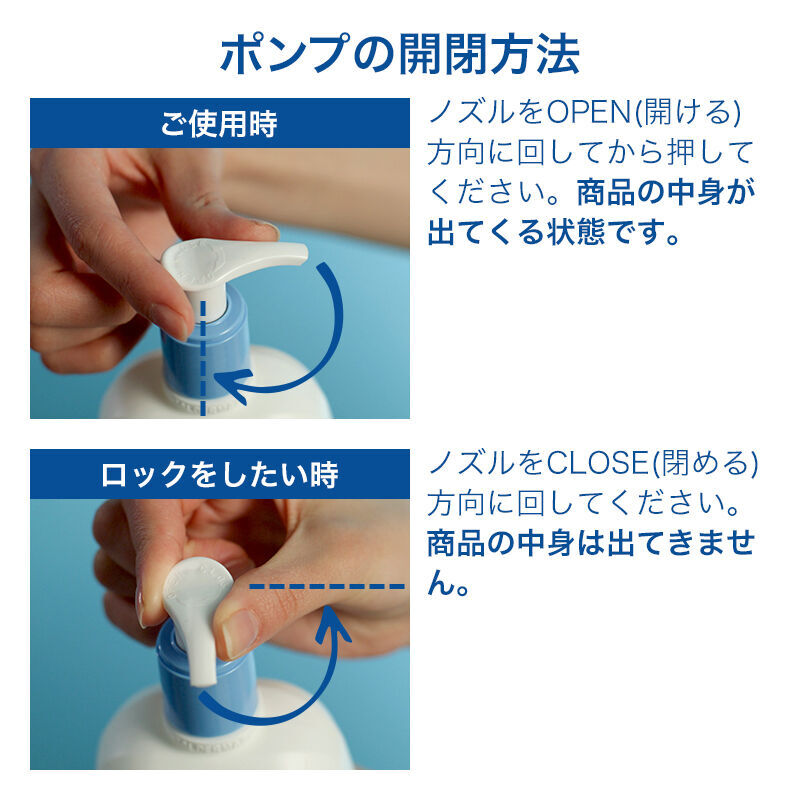 ポンプの開閉方法

ご使用時

ノズルをOPEN(開ける)方向に回してから押してください。商品の中身が出てくる状態です。

ロックをしたい時

ノズルをCLOSE(閉める)方向に回してください。商品の中身は出てきません。